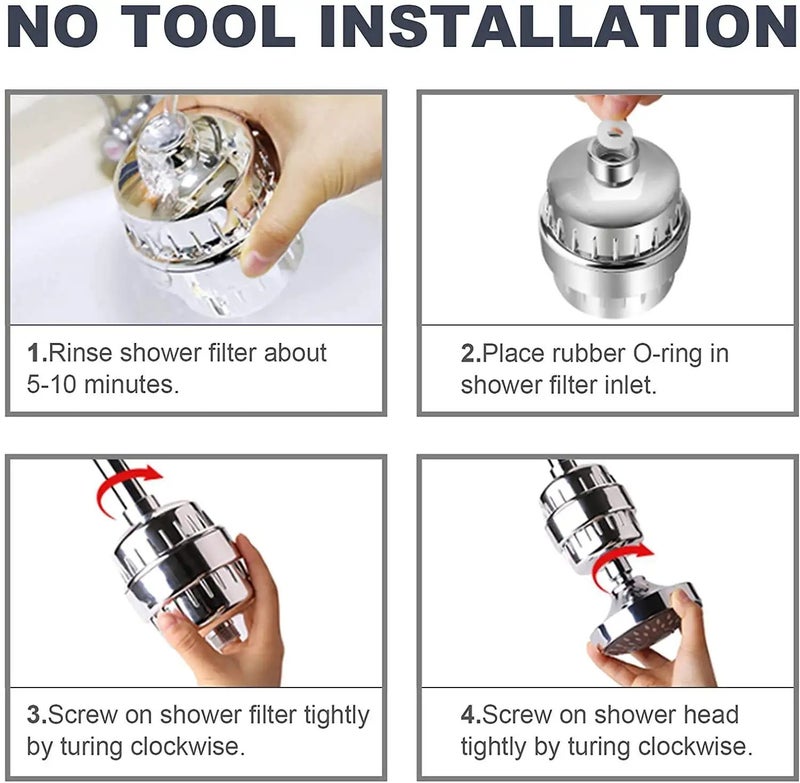 NO TOOL INSTALLATION

1.Rinse shower filter about 5-10 minutes.

2.Place rubber O-ring in shower filter inlet.

3.Screw on shower filter tightly by turing clockwise.

4.Screw on shower head tightly by turing clockwise.